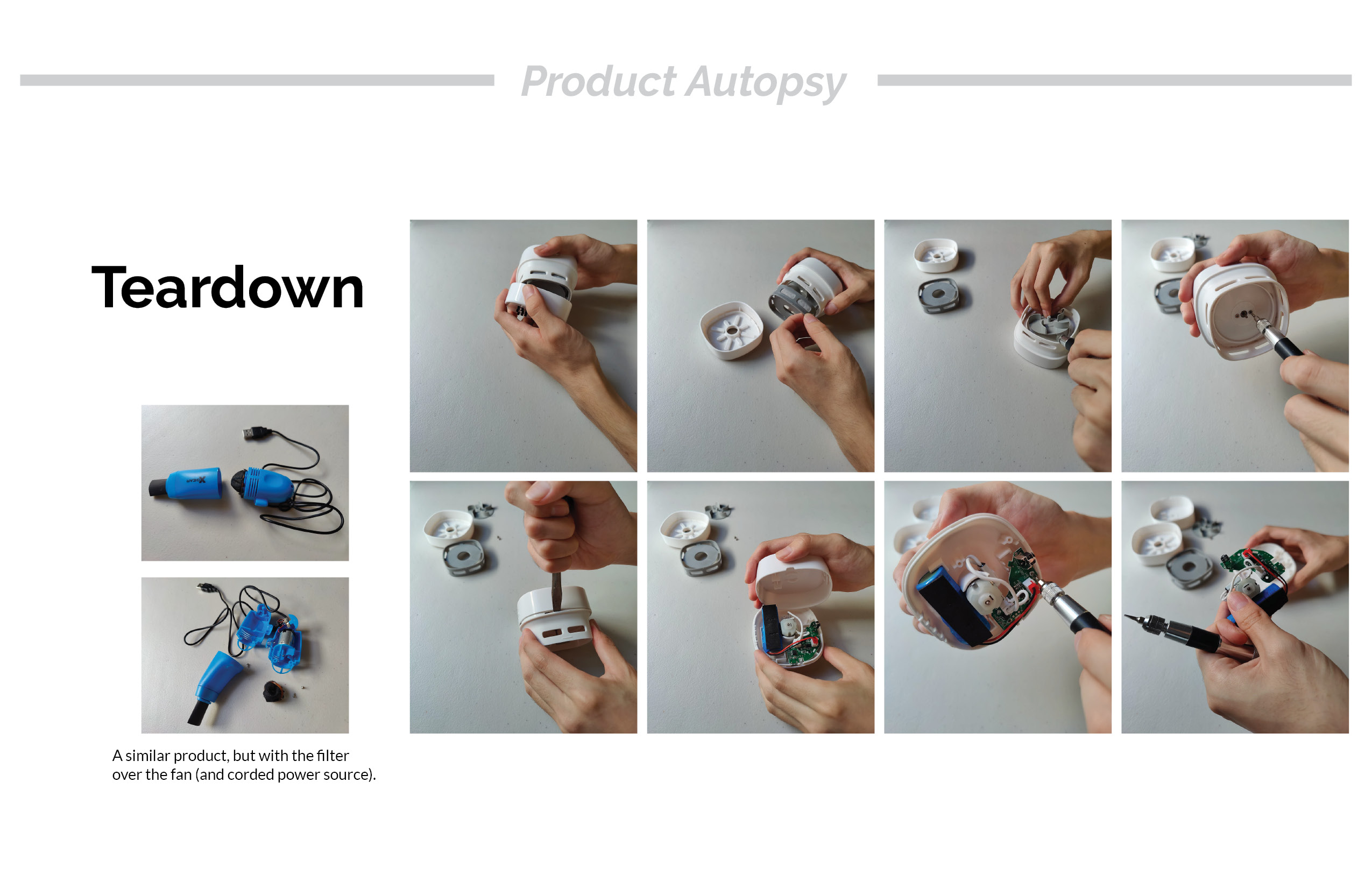 Product Autopsy

Teardown

A similar product, but with the filter over the fan (and corded power source).